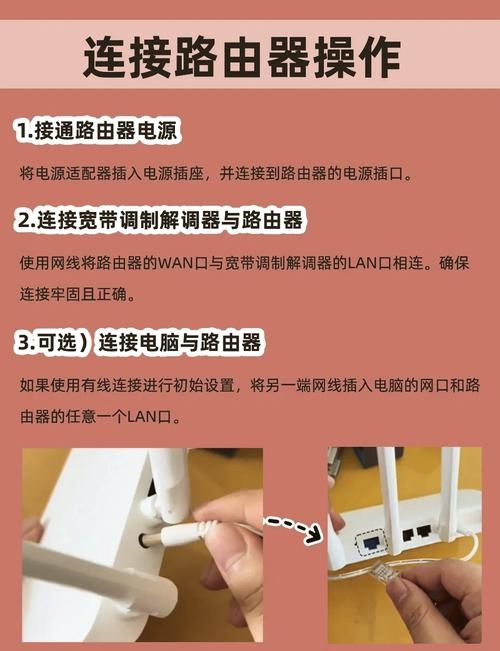 连接路由器操作

1.接通路由器电源

将电源适配器插入电源插座，并连接到路由器的电源插口。

2.连接宽带调制解调器与路由器

使用网线将路由器的WAN口与宽带调制解调器的LAN口相连。确保连接牢固且正确。

3.可选）连接电脑与路由器

如果使用有线连接进行初始设置，将另一端网线插入电脑的网口和路由器的任意一个LAN口。